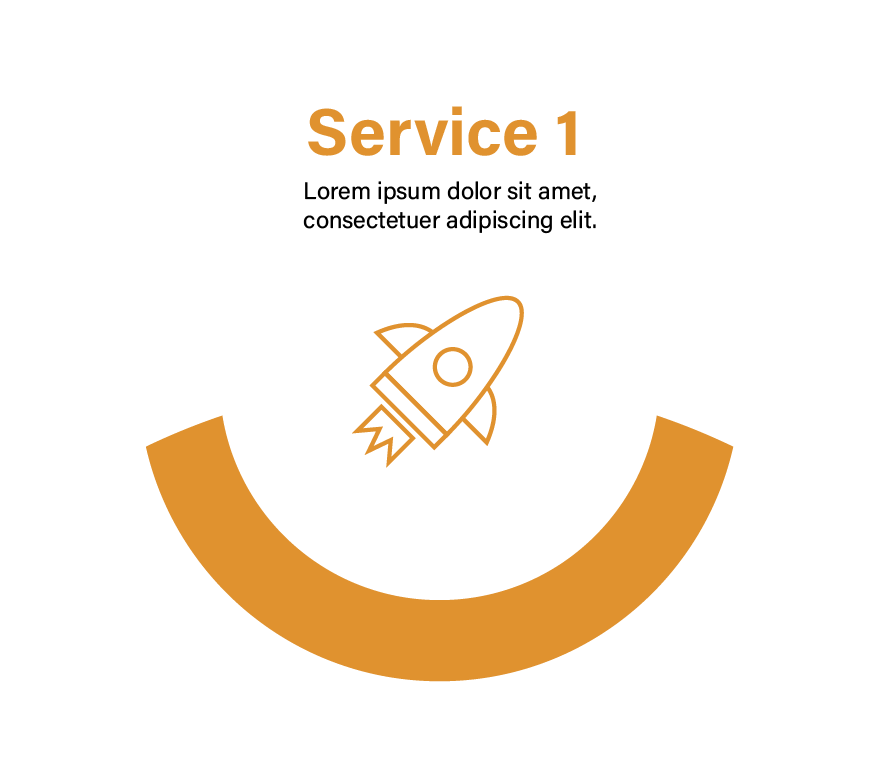 Service 1

Lorem ipsum dolor sit amet, consectetuer adipiscing elit.