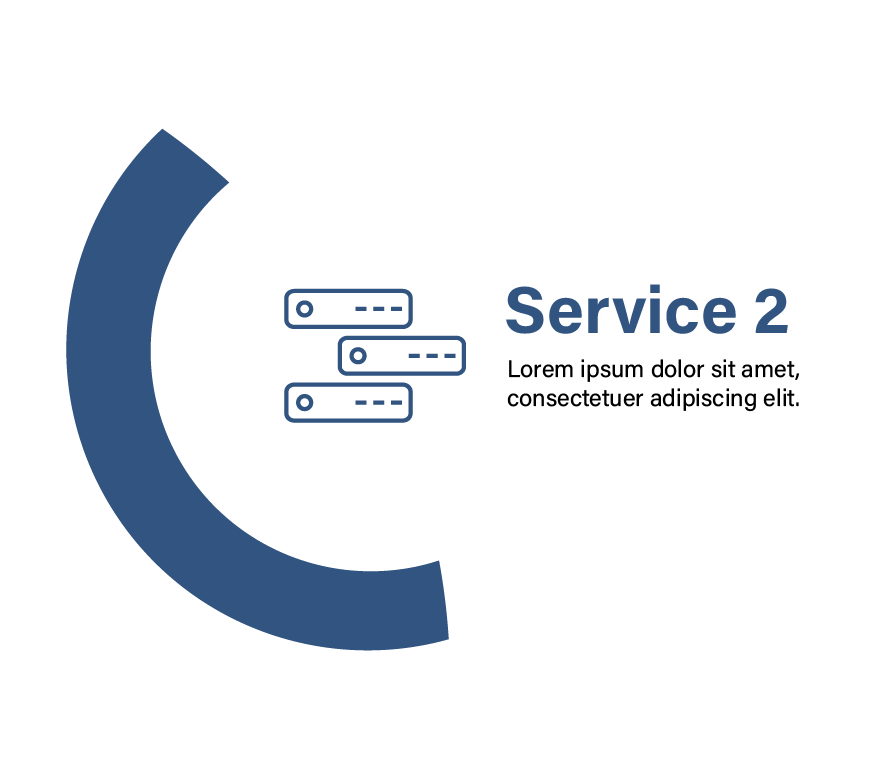 Service 2

Lorem ipsum dolor sit amet, consectetuer adipiscing elit.