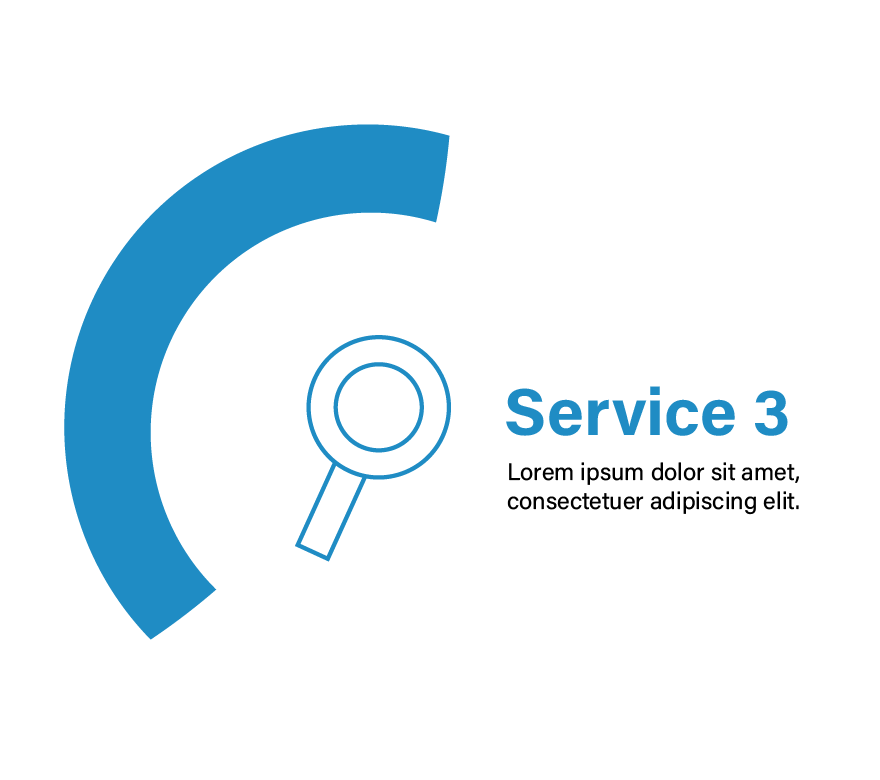 Service 3

Lorem ipsum dolor sit amet, consectetuer adipiscing elit.