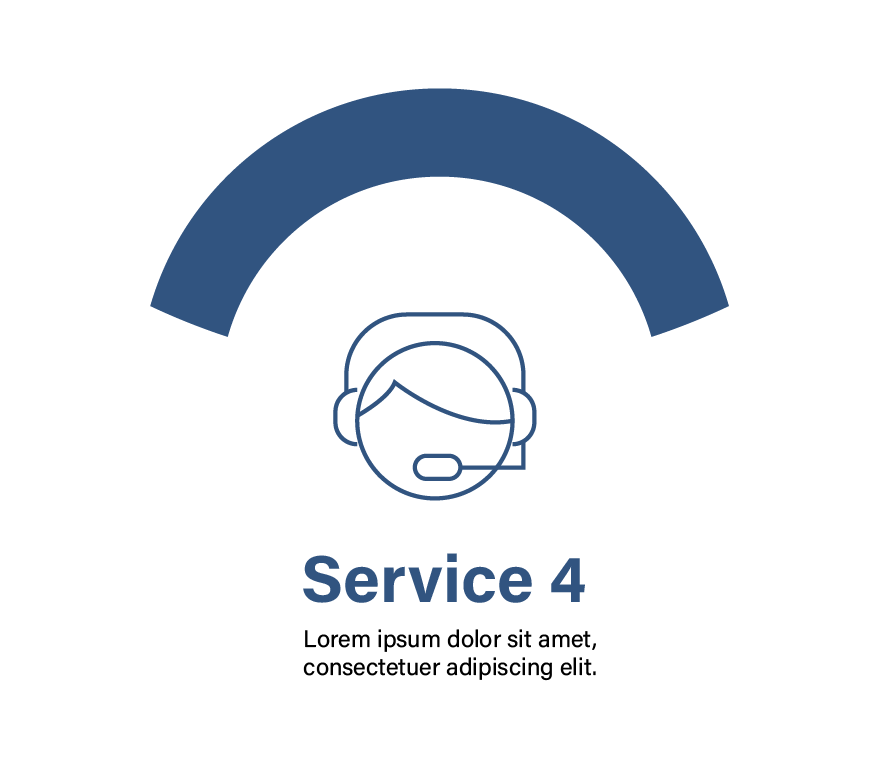 Service 4

Lorem ipsum dolor sit amet, consectetuer adipiscing elit.