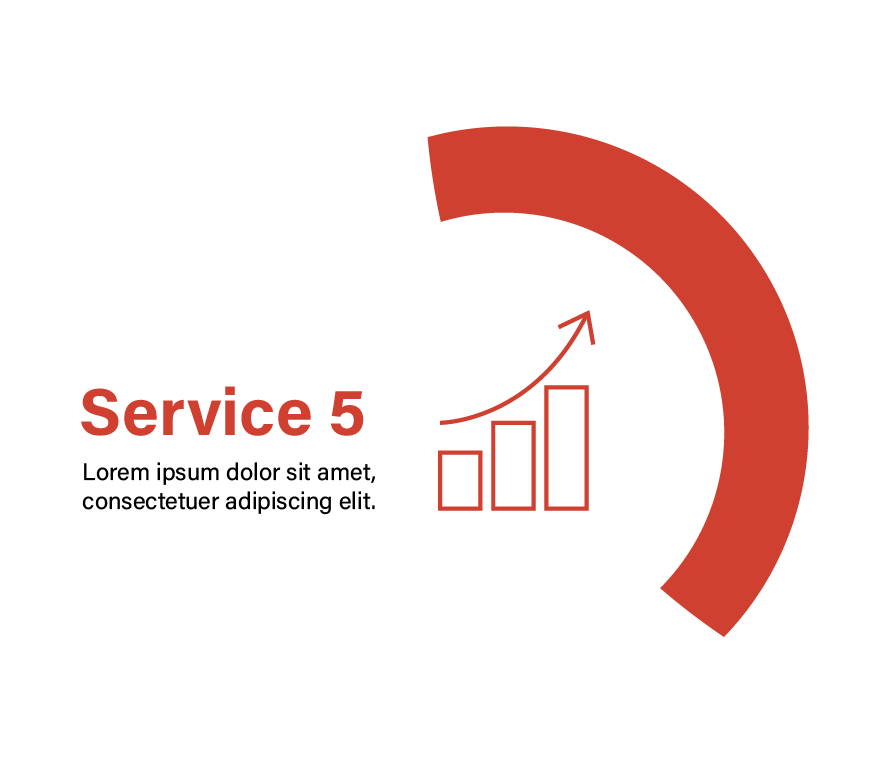 Service 5

Lorem ipsum dolor sit amet, consectetuer adipiscing elit.