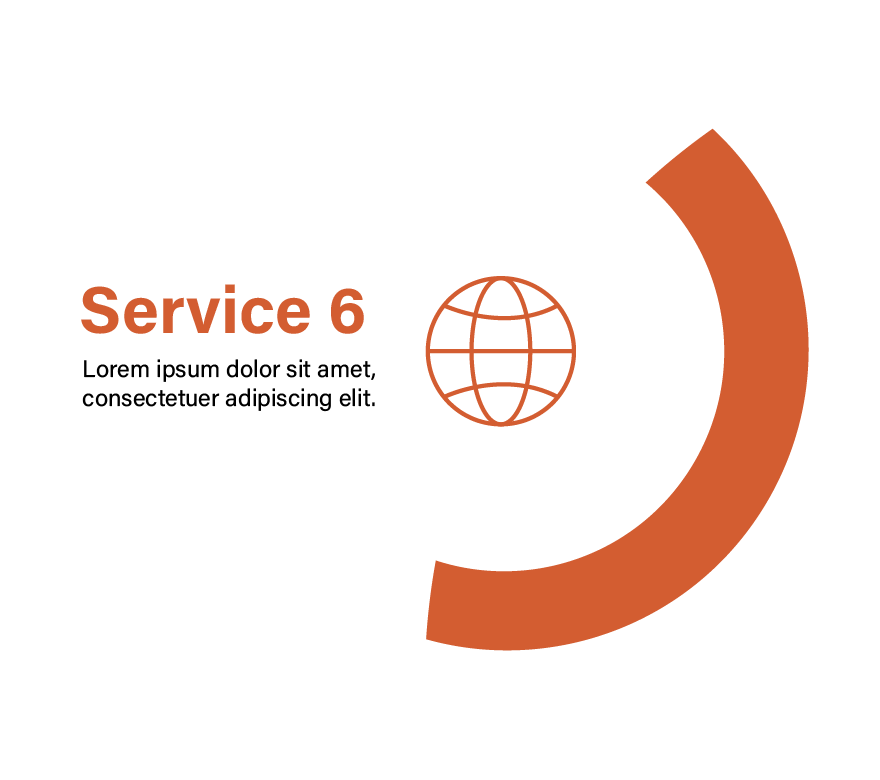 Service 6

Lorem ipsum dolor sit amet, consectetuer adipiscing elit.